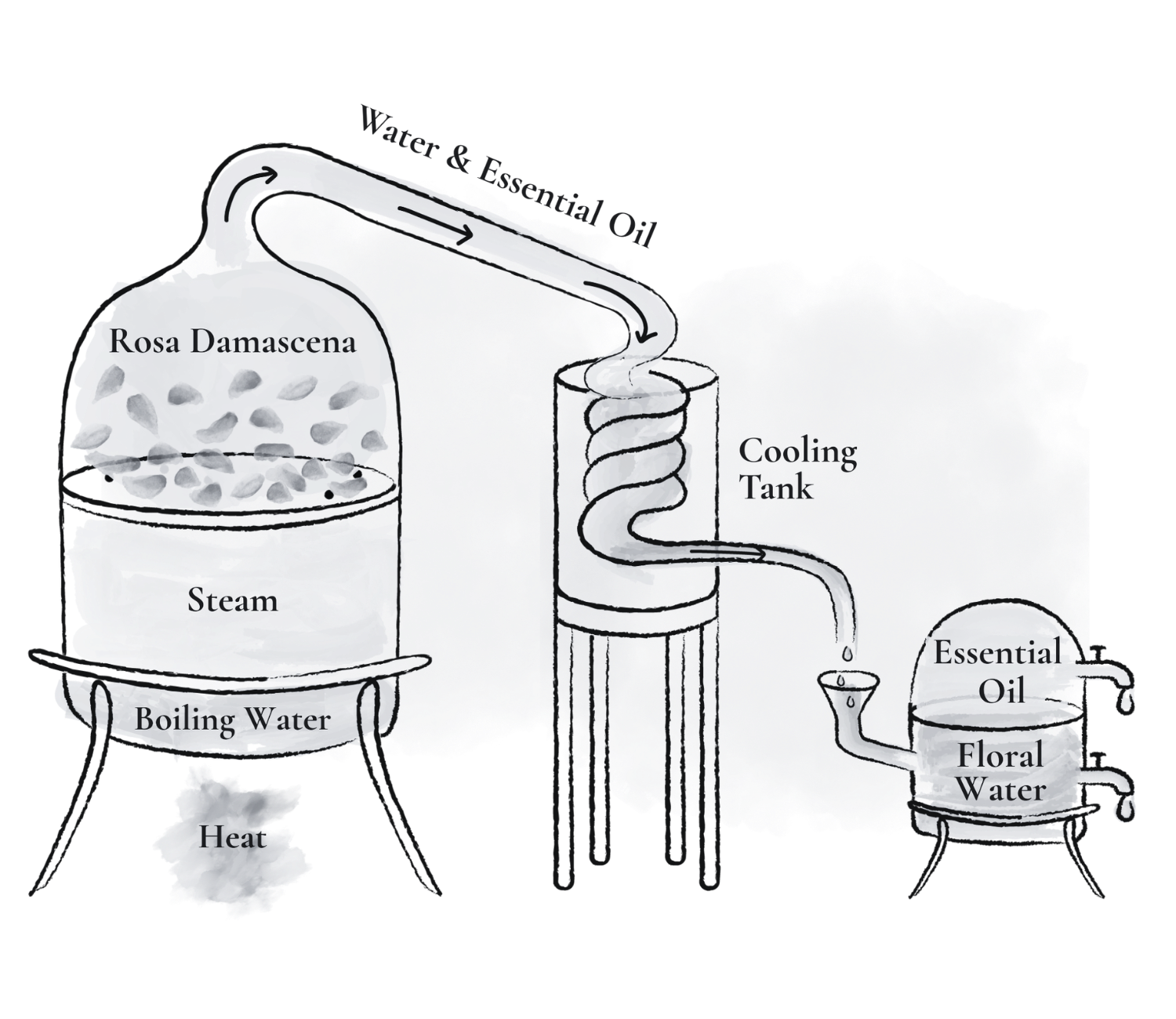 Water & Essential Oil

Rosa Damascena

Steam

Boiling Water

Heat

Cooling Tank

Essential Oil

Floral Water